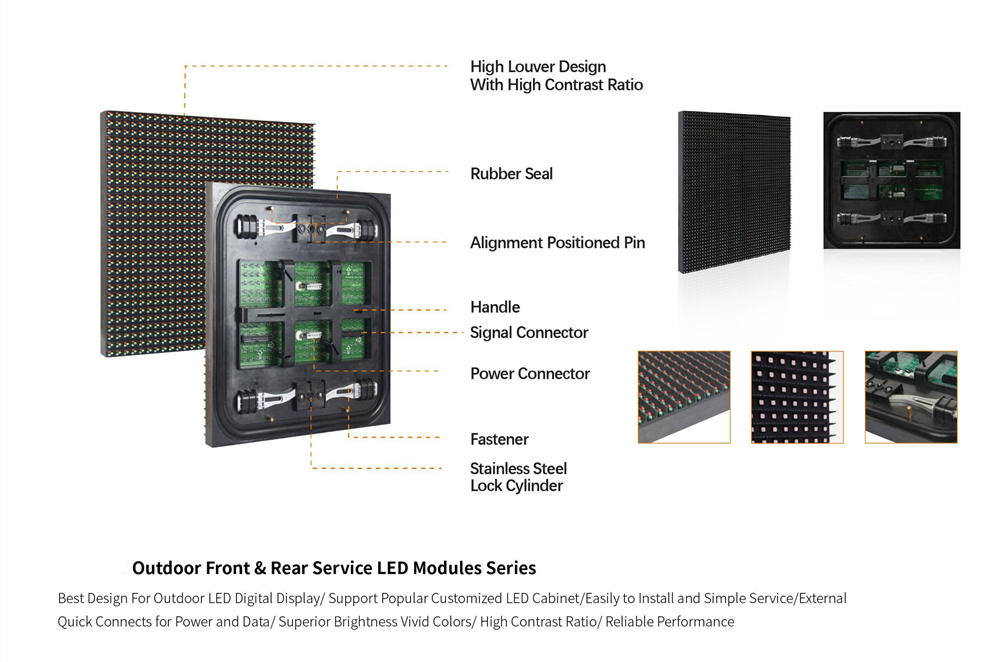 High Louver Design
With High Contrast Ratio

Rubber Seal

Alignment Positioned Pin

Handle

Signal Connector

Power Connector

Fastener

Stainless Steel
Lock Cylinder

Outdoor Front & Rear Service LED Modules Series

Best Design For Outdoor LED Digital Display/ Support Popular Customized LED Cabinet/Easily to Install and Simple Service/External Quick Connects for Power and Data/ Superior Brightness Vivid Colors/ High Contrast Ratio/ Reliable Performance